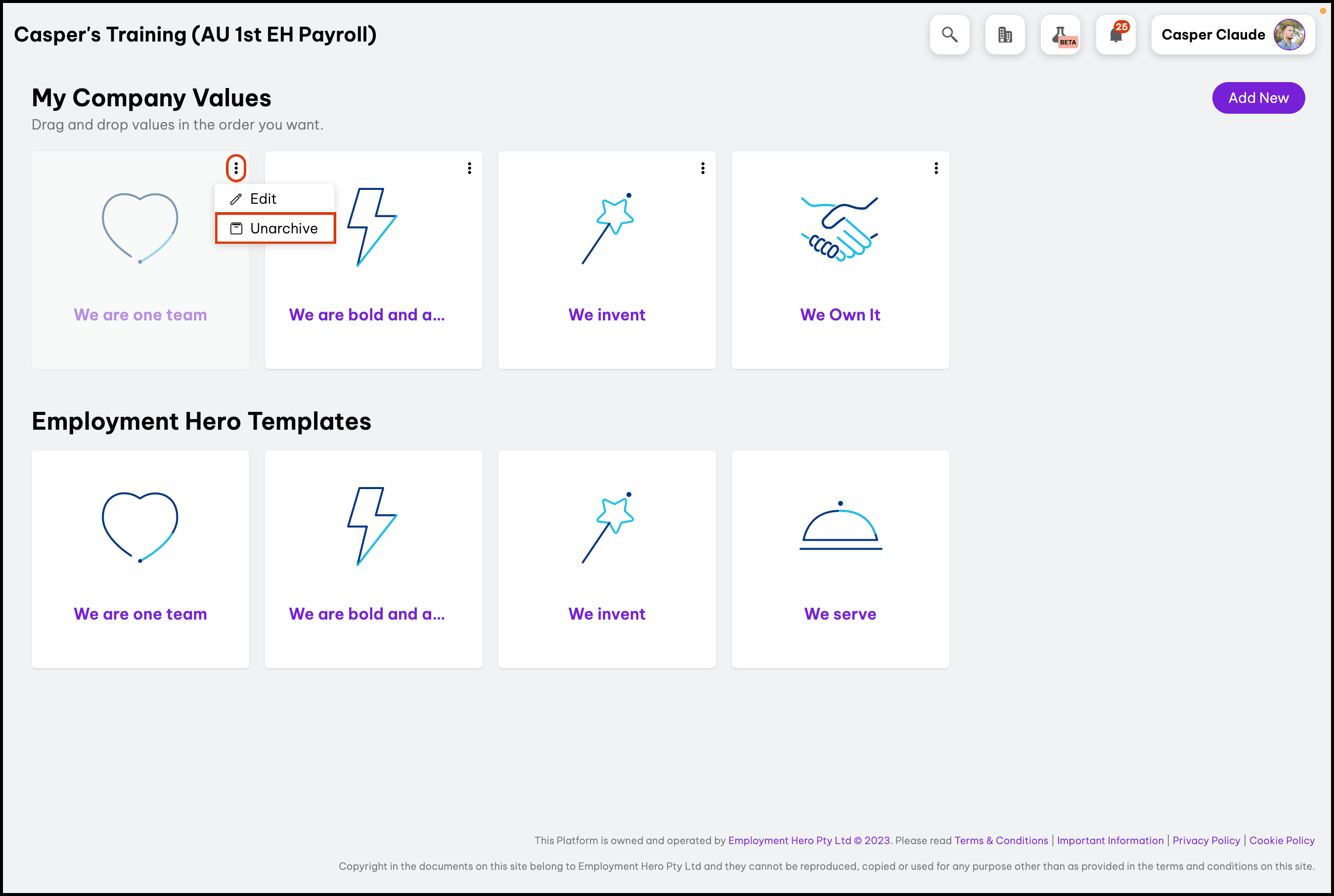 Casper's Training (AU 1st EH Payroll)

BETA

25

Casper Claude

My Company Values

Drag and drop values in the order you want.

Add New

Edit

Unarchive

We are one team

We are bold and a...

We invent

We Own It

Employment Hero Templates

We are one team

We are bold and a...

We invent

We serve

This Platform is owned and operated by Employment Hero Pty Ltd © 2023. Please read Terms & Conditions | Important Information | Privacy Policy | Cookie Policy

Copyright in the documents on this site belong to Employment Hero Pty Ltd and they cannot be reproduced, copied or used for any purpose other than as provided in the terms and conditions on this site.