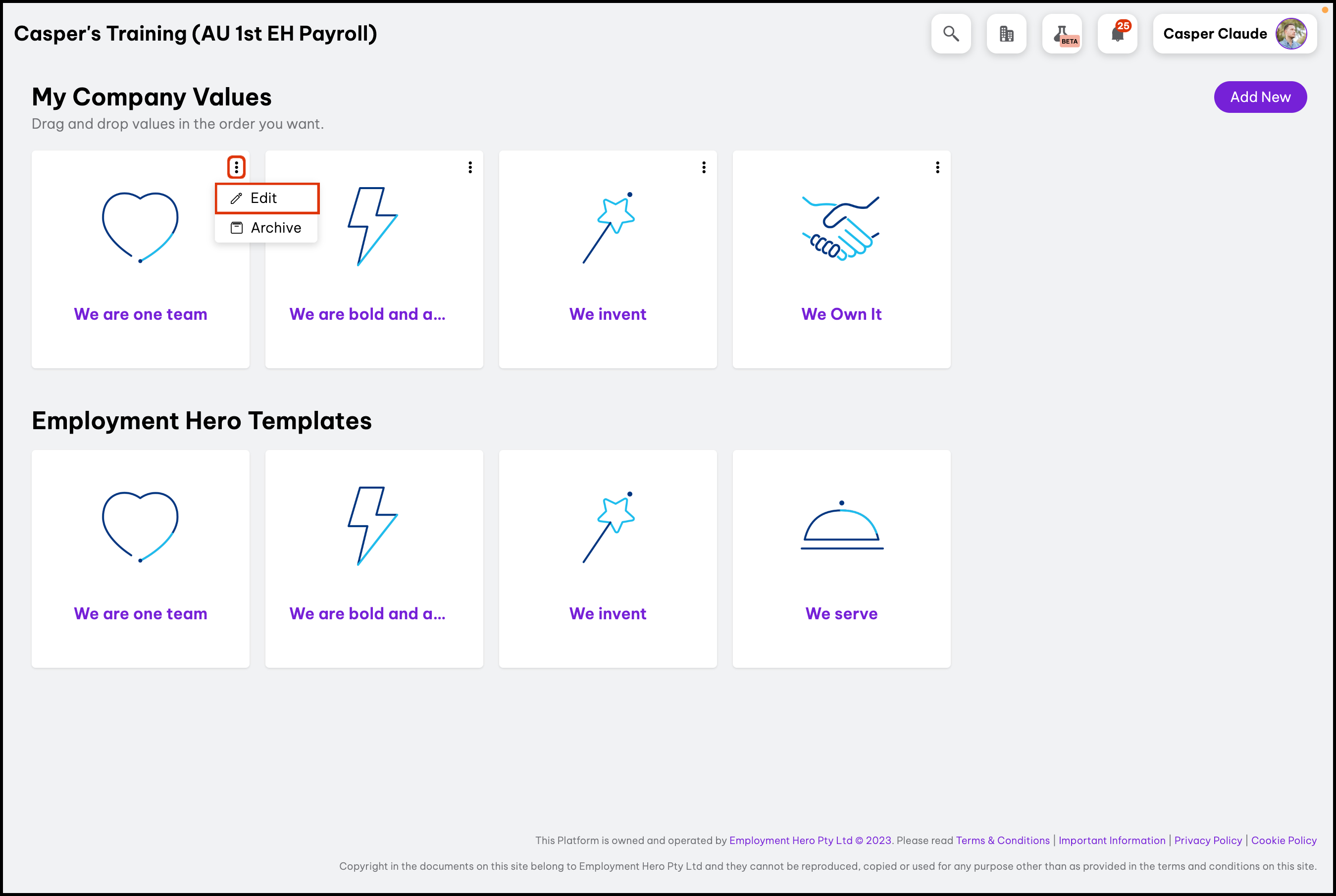 Casper's Training (AU 1st EH Payroll)

BETA

25

Casper Claude

My Company Values

Drag and drop values in the order you want.

Add New

Edit

Archive

We are one team

We are bold and a...

We invent

We Own It

Employment Hero Templates

We are one team

We are bold and a...

We invent

We serve

This Platform is owned and operated by Employment Hero Pty Ltd © 2023. Please read Terms & Conditions | Important Information | Privacy Policy | Cookie Policy

Copyright in the documents on this site belong to Employment Hero Pty Ltd and they cannot be reproduced, copied or used for any purpose other than as provided in the terms and conditions on this site.